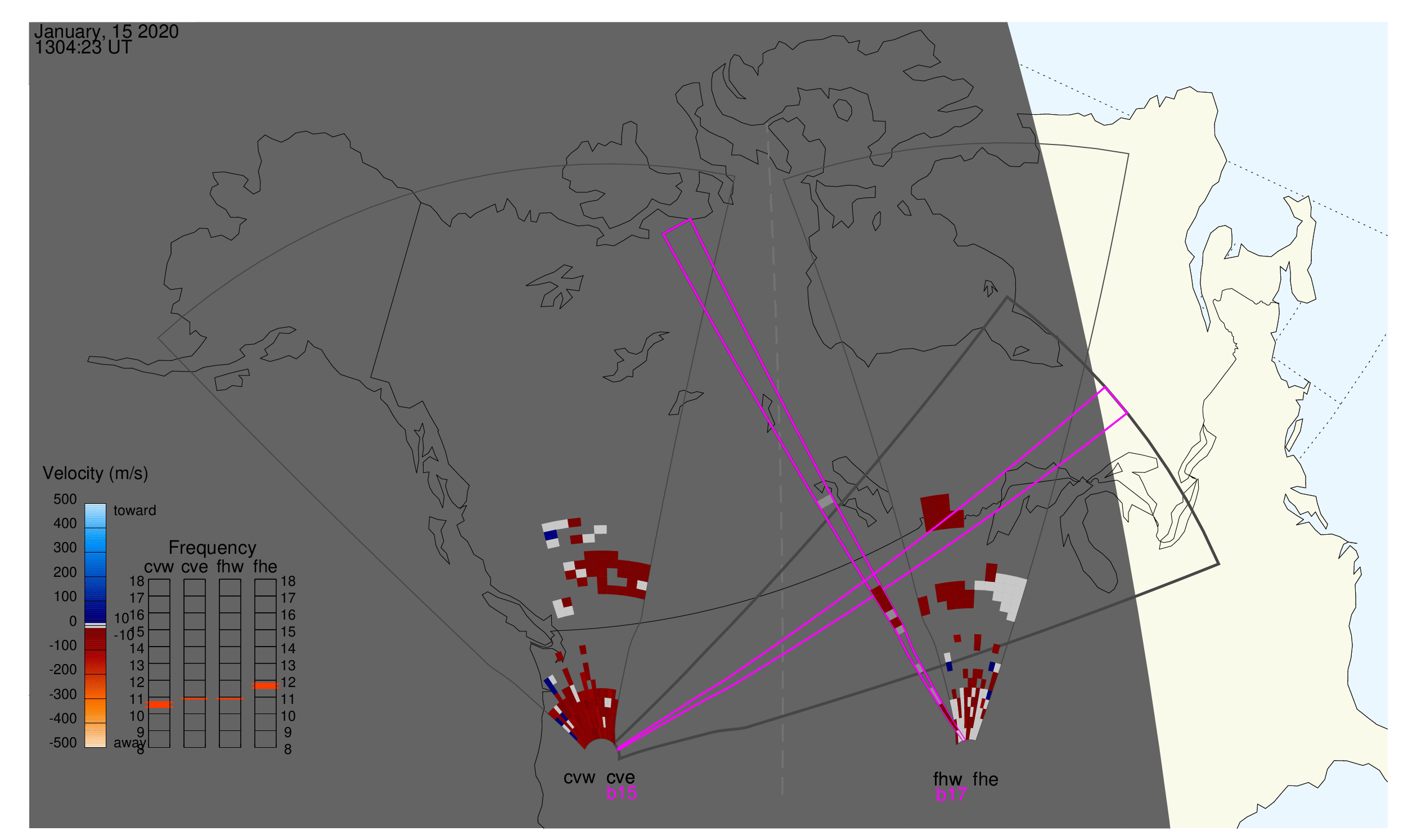 January, 15 2020
1304:23 UT

Velocity (m/s)
500
400
300
200
100
0
-100
-200
-300
-400
-500
toward
10
-10
away

Frequency
cvw cve fhw fhe
18 17 16 15 14 13 12 11 10 9 8
18 17 16 15 14 13 12 11 10 9 8

cvw cve
b15
fhw fhe
b17