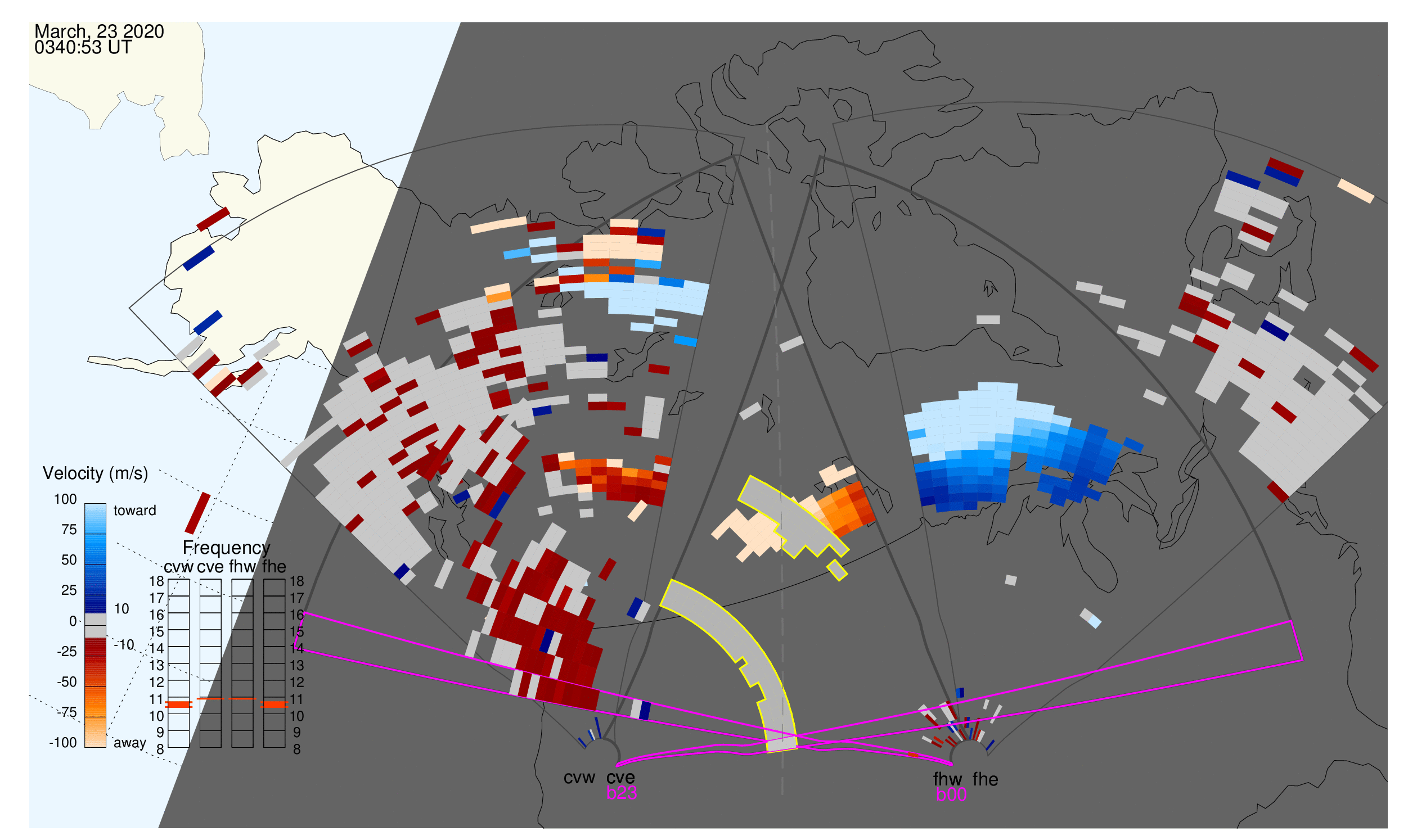 March, 23 2020
0340:53 UT

Velocity (m/s)
100
75
50
25
0
-25
-50
-75
-100
toward
10
-10
away

Frequency
cvw cve fhw fhe
18 17 16 15 14 13 12 11 10 9 8
18 17 16 15 14 13 12 11 10 9 8

cvw cve
b23
fhw fhe
b00