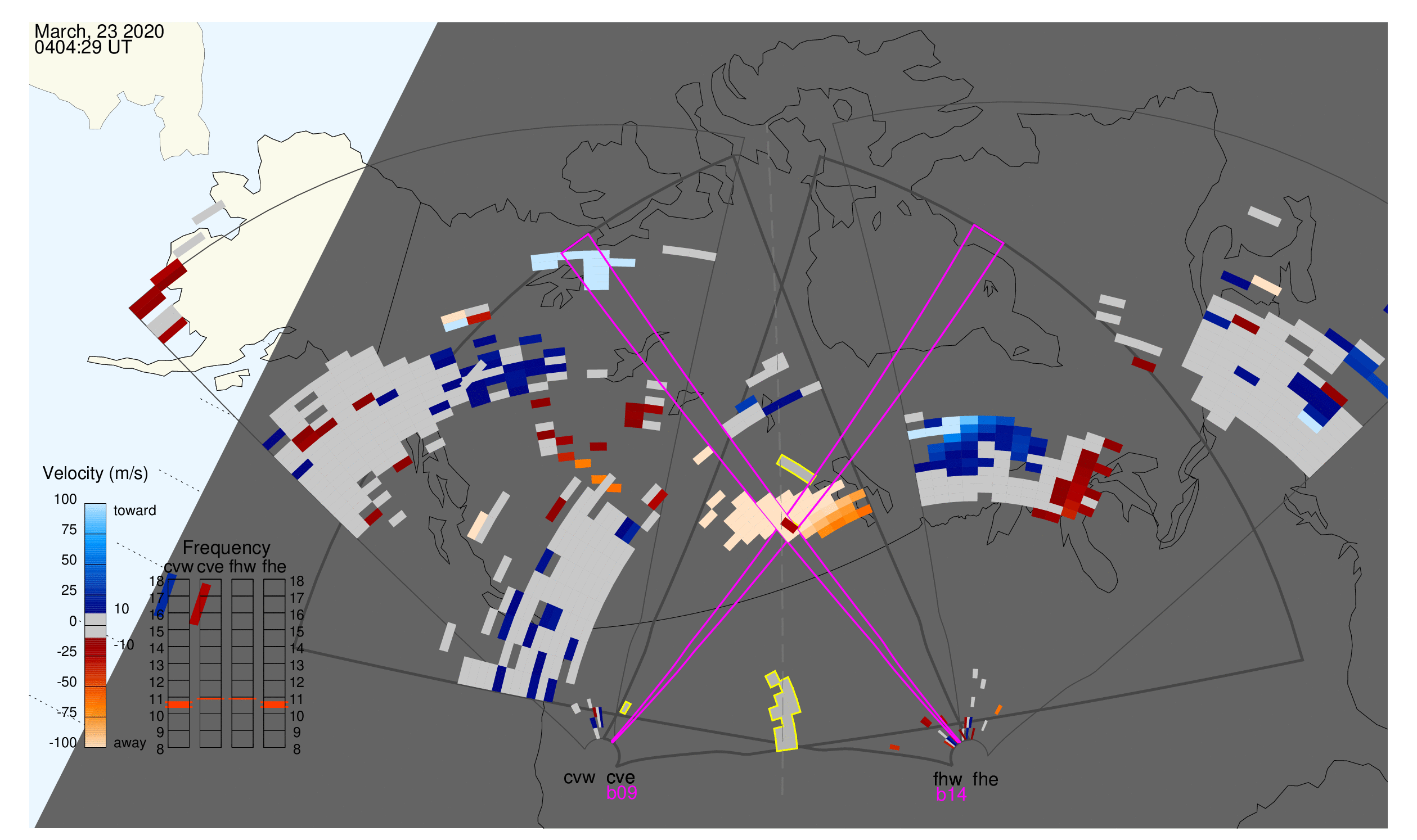 March, 23 2020
0404:29 UT

Velocity (m/s)
100
75
50
25
0
-25
-50
-75
-100
toward
10
-10
away

Frequency
cvw cve fhw fhe
18 17 16 15 14 13 12 11 10 9 8
18 17 16 15 14 13 12 11 10 9 8

cvw cve
b09
fhw fhe
b14