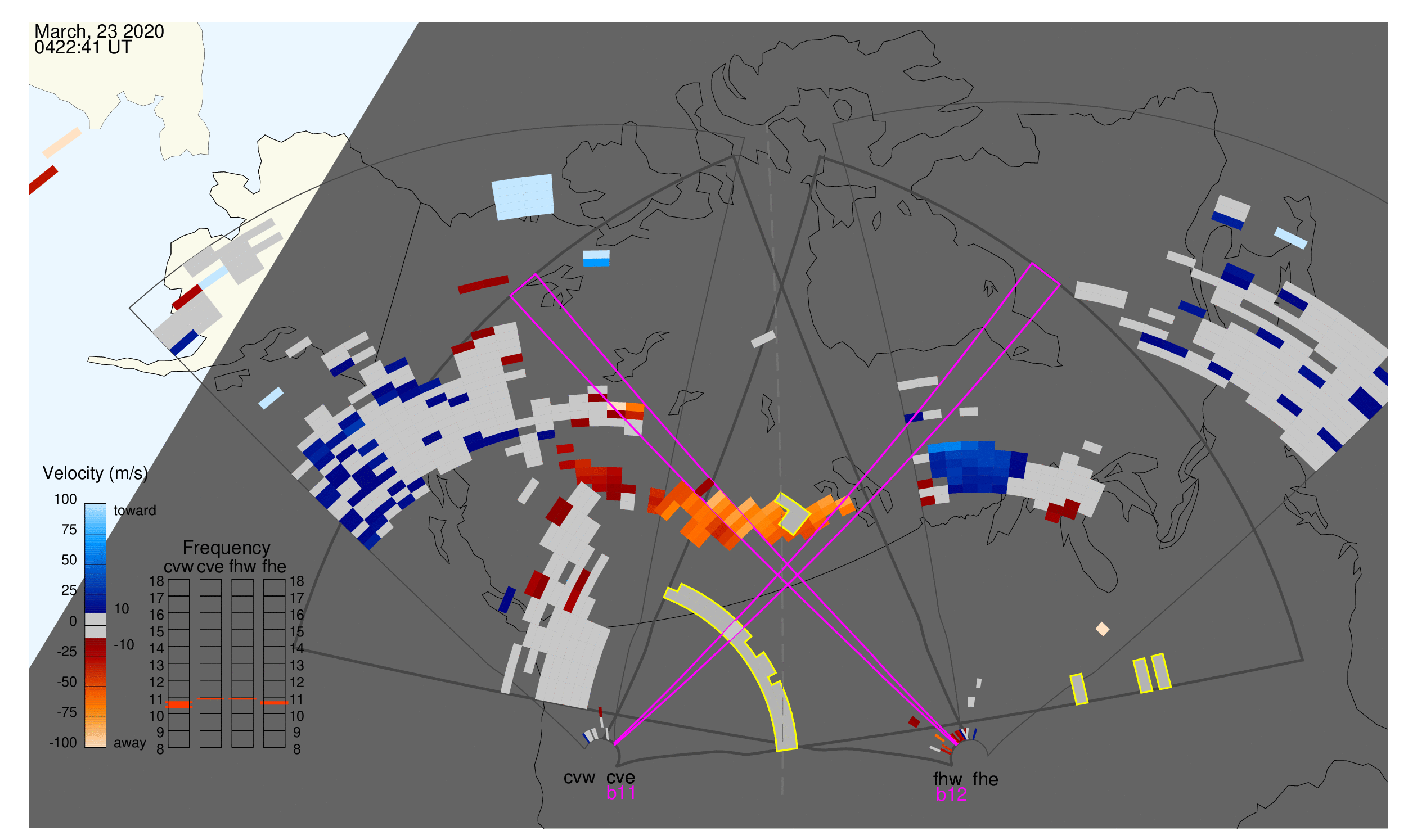 March, 23 2020
0422:41 UT

Velocity (m/s)
100
75
50
25
0
-25
-50
-75
-100
toward
10
-10
away

Frequency
cvw cve fhw fhe
18 17 16 15 14 13 12 11 10 9 8
18 17 16 15 14 13 12 11 10 9 8

cvw cve
b11
fhw fhe
b12