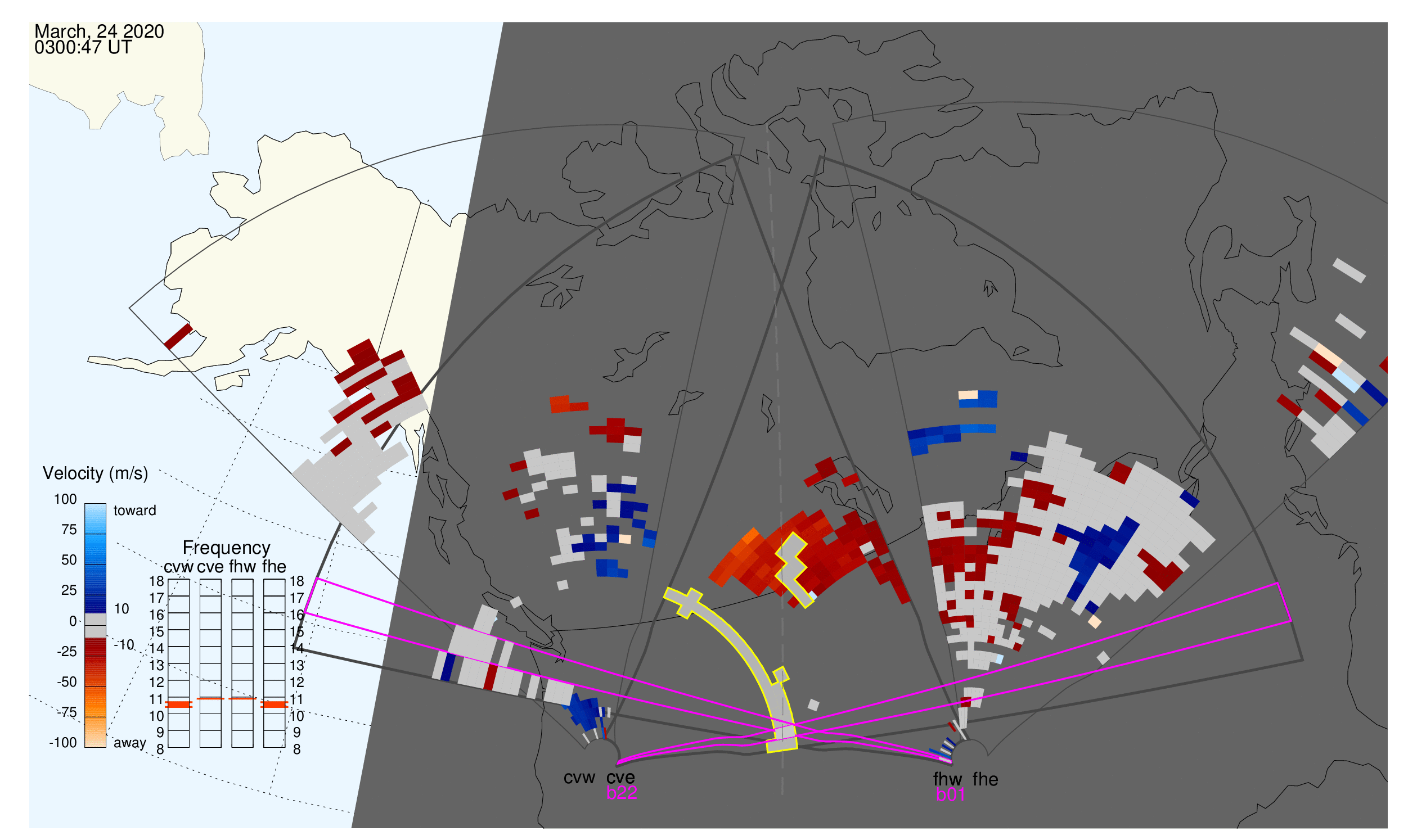 March, 24 2020
0300:47 UT

Velocity (m/s)
100
75
50
25
0
-25
-50
-75
-100
toward
10
-10
away

Frequency
cvw cve fhw fhe
18 17 16 15 14 13 12 11 10 9 8
18 17 16 15 14 13 12 11 10 9 8

cvw cve
b22
fhw fhe
b01