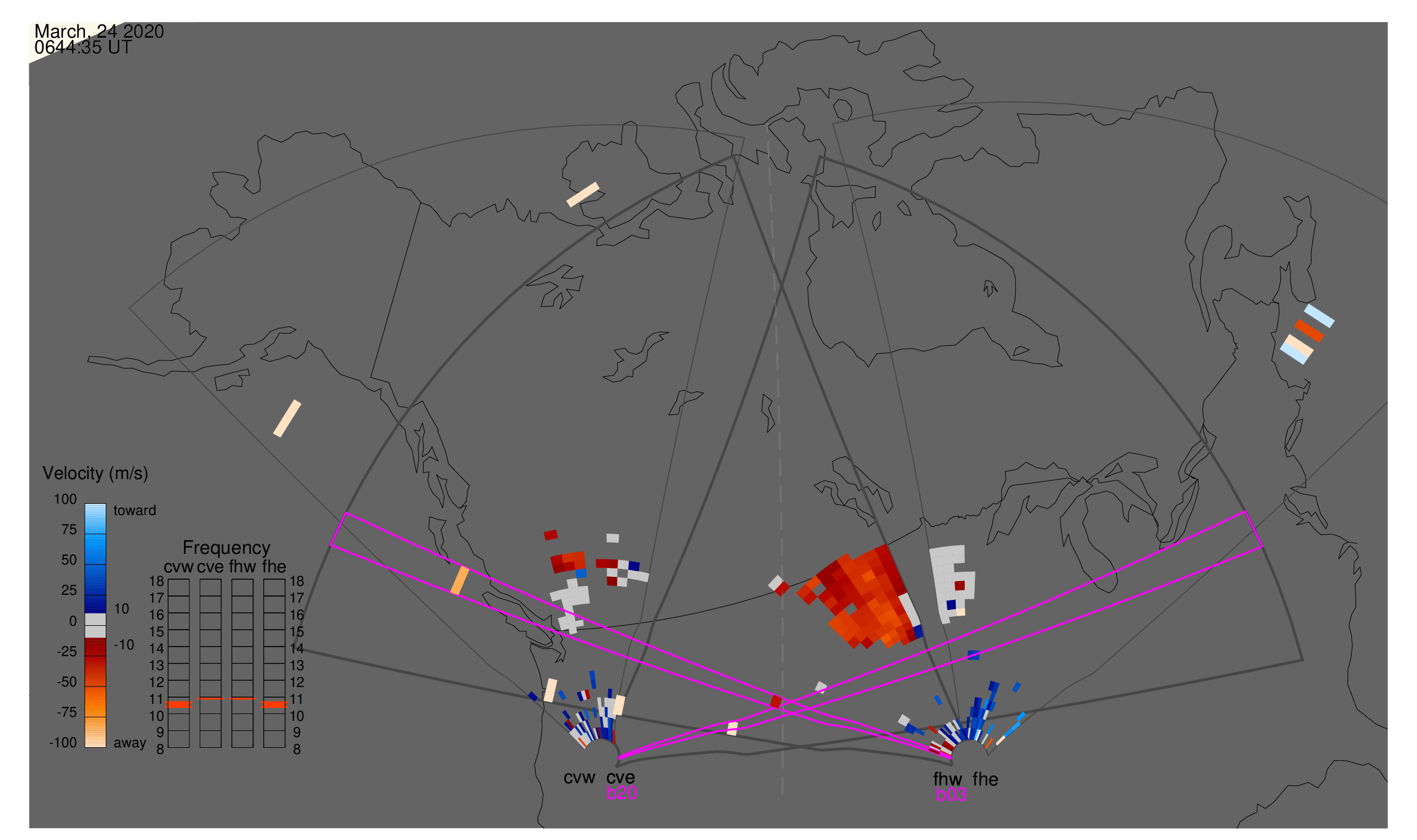 March, 24 2020
0644:35 UT

Velocity (m/s)

100
75
50
25
0
-25
-50
-75
-100

toward
10
-10
away

Frequency

cvw cve fhw fhe

18 17 16 15 14 13 12 11 10 9 8

18 17 16 15 14 13 12 11 10 9 8

cvw cve
b20

fhw fhe
b03