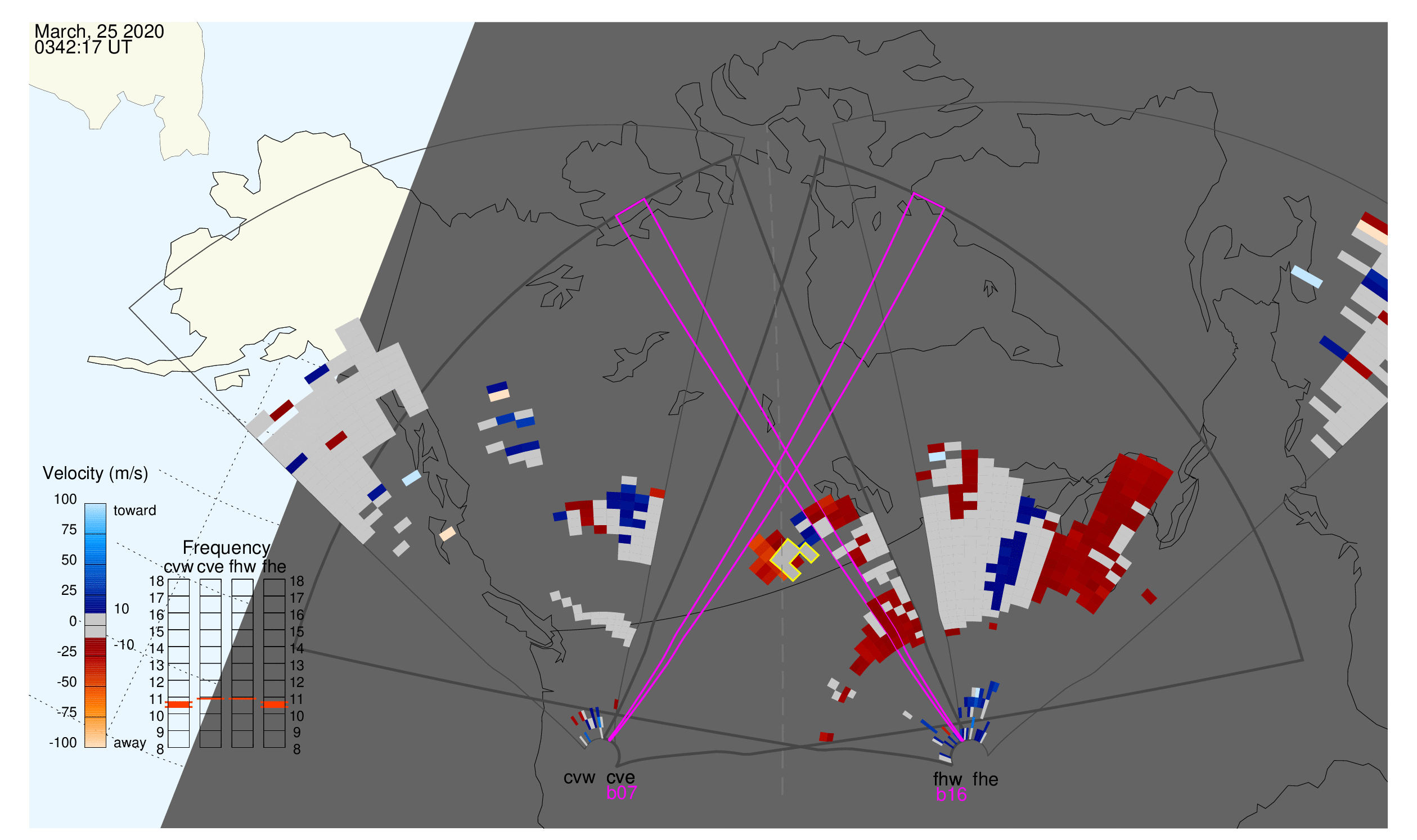 March, 25 2020
0342:17 UT

Velocity (m/s)
100
75
50
25
0
-25
-50
-75
-100
toward
10
-10
away

Frequency
cvw cve fhw fhe
18 17 16 15 14 13 12 11 10 9 8
18 17 16 15 14 13 12 11 10 9 8

cvw cve
b07
fhw fhe
b16