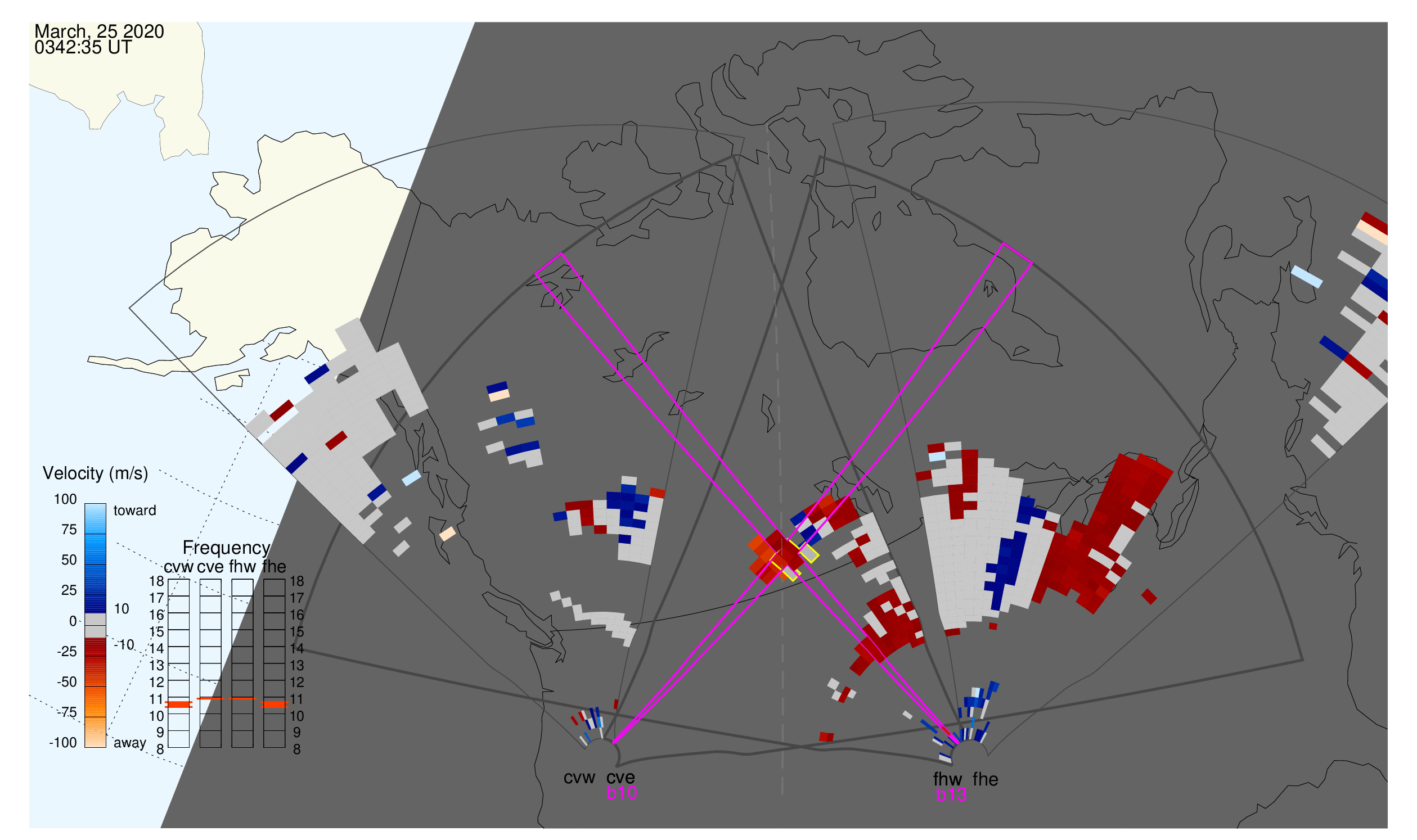 March, 25 2020
0342:35 UT

Velocity (m/s)

100
75
50
25
0
-25
-50
-75
-100

toward
10
-10
away

Frequency
cvw cve fhw fhe

18
17
16
15
14
13
12
11
10
9
8

18
17
16
15
14
13
12
11
10
9
8

cvw cve
b10

fhw fhe
b13