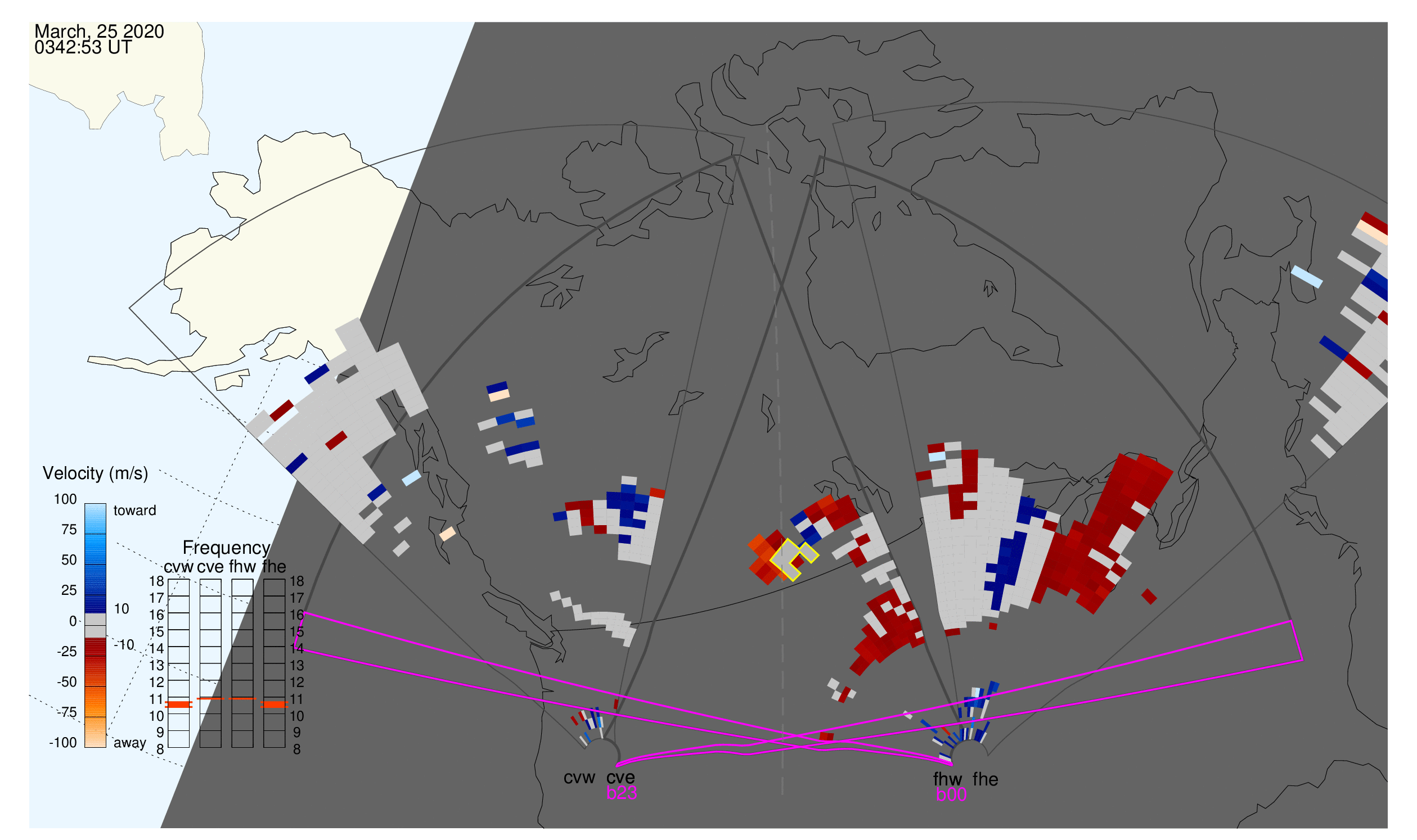 March, 25 2020
0342:53 UT

Velocity (m/s)
100
75
50
25
0
-25
-50
-75
-100
toward
10
-10
away

Frequency
cvw cve fhw fhe
18 17 16 15 14 13 12 11 10 9 8
18 17 16 15 14 13 12 11 10 9 8

cvw cve
b23
fhw fhe
b00