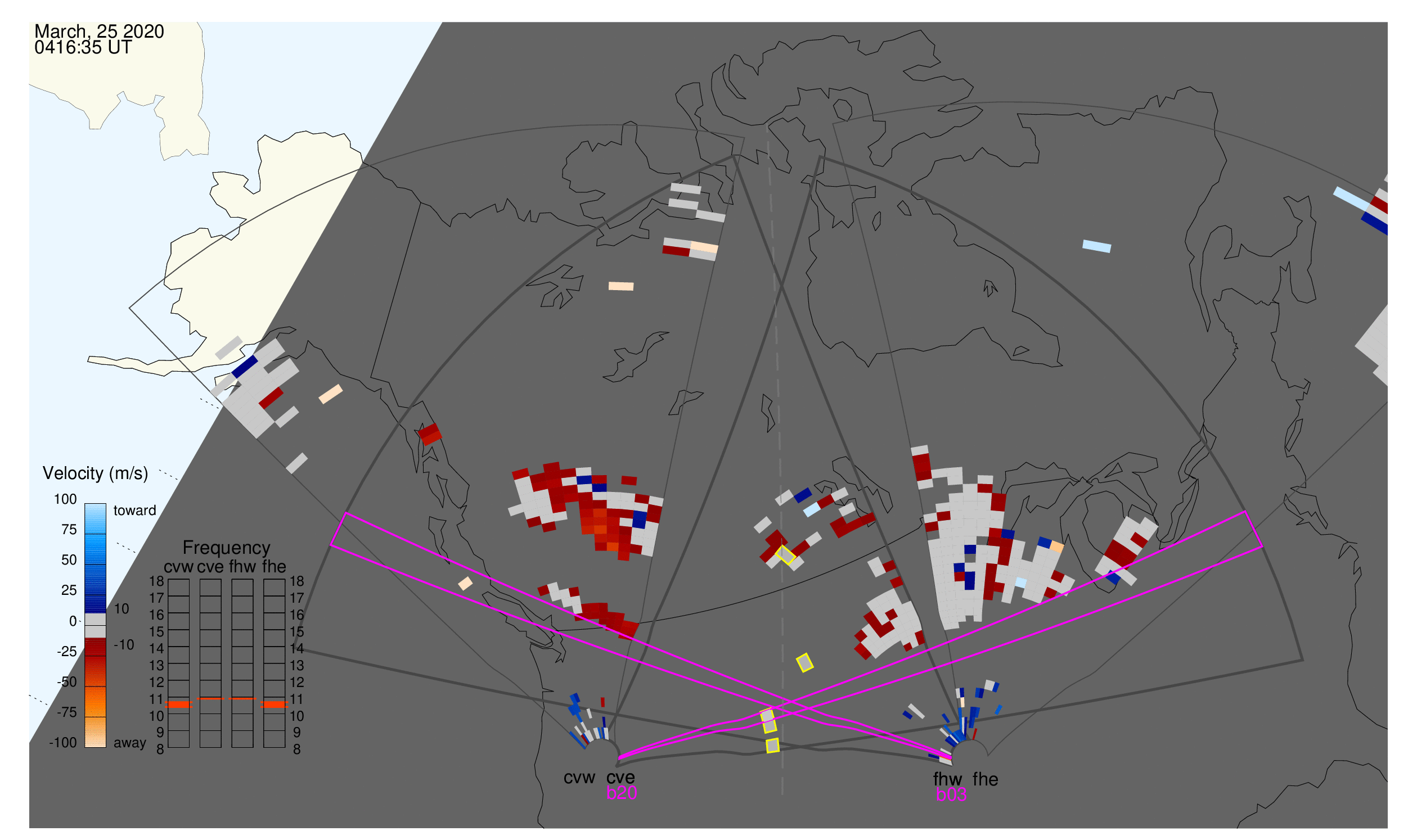 March, 25 2020
0416:35 UT

Velocity (m/s)
100
75
50
25
0
-25
-50
-75
-100
toward
10
-10
away

Frequency
cvw cve fhw fhe
18 17 16 15 14 13 12 11 10 9 8
18 17 16 15 14 13 12 11 10 9 8

cvw cve
b20
fhw fhe
b03